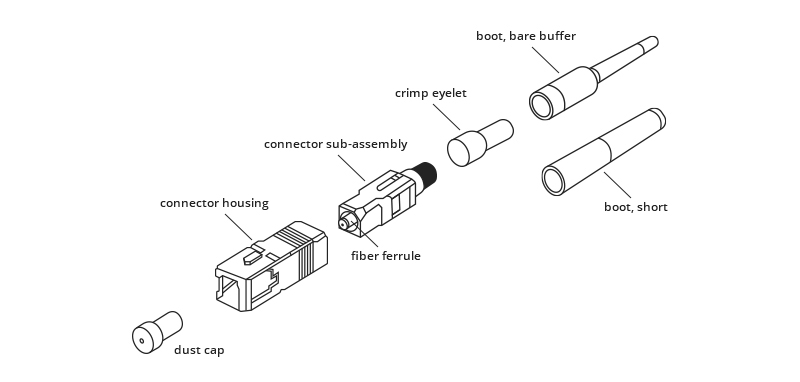 boot, bare buffer

crimp eyelet

connector sub-assembly

connector housing

boot, short

fiber ferrule

dust cap