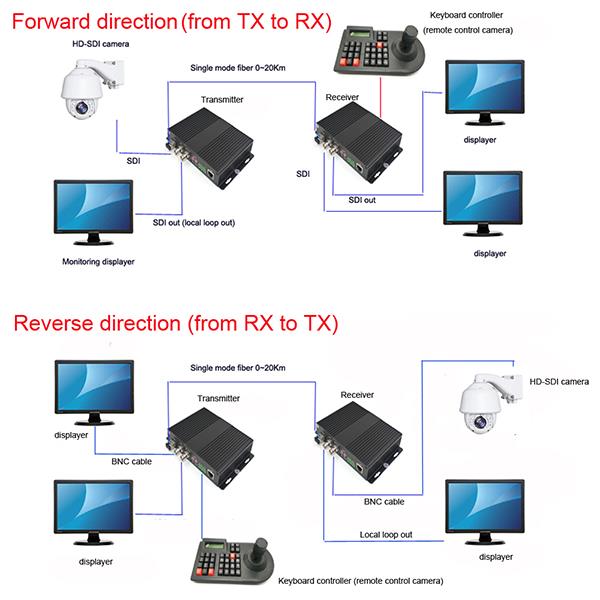 Forward direction (from TX to RX)

HD-SDI camera

Keyboard controller
(remote control camera)

Single mode fiber 0~20Km

Transmitter

Receiver

displayer

SDI

SDI

SDI out

SDI out (local loop out)

Monitoring displayer

displayer

Reverse direction (from RX to TX)

Single mode fiber 0~20Km

Transmitter

Receiver

HD-SDI camera

displayer

BNC cable

BNC cable

Local loop out

displayer

displayer

Keyboard controller (remote control camera)