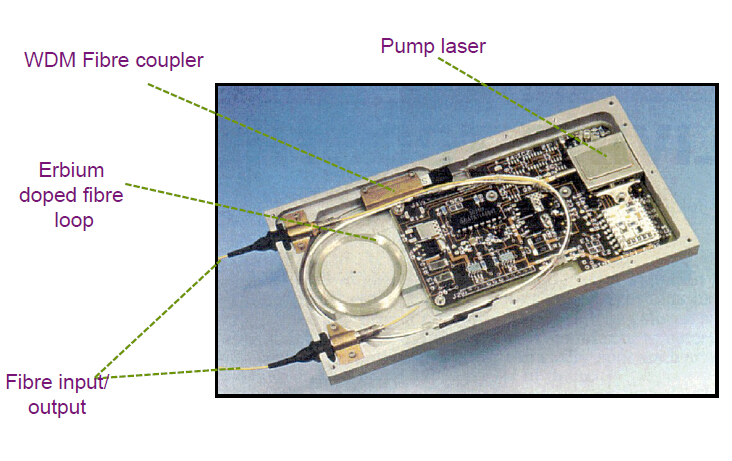 WDM Fibre coupler

Pump laser

Erbium doped fibre loop

Fibre input/ output